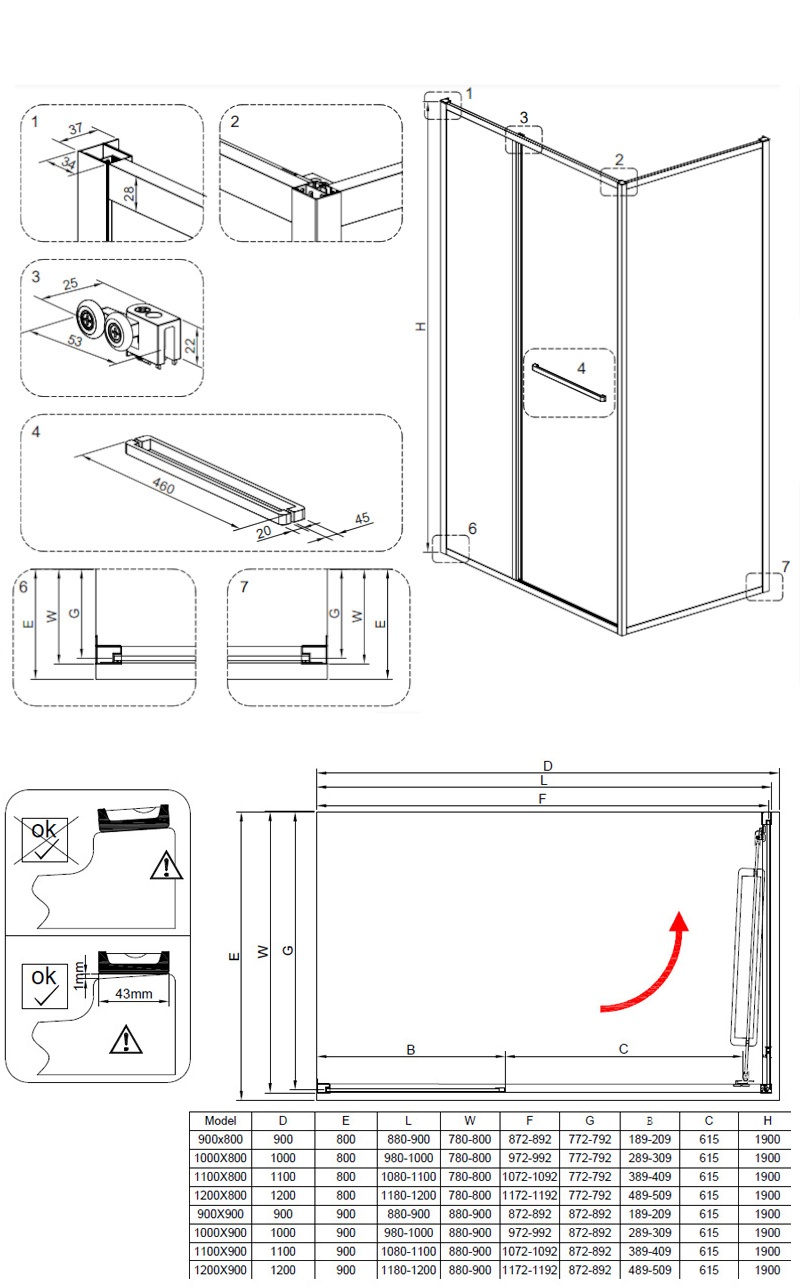 1
37
34
28

2

3
25
53
22

4
460
20
45

6
E
W
G

7
G
W
E

1
3
2
H
4
6
7

ok

ok
1mm
43mm

D
L
F
E
W
G
B
C

| Model | D | E | L | W | F | G | B | C | H |
|---|---|---|---|---|---|---|---|---|---|
| 900x800 | 900 | 800 | 880-900 | 780-800 | 872-892 | 772-792 | 189-209 | 615 | 1900 |
| 1000X800 | 1000 | 800 | 980-1000 | 780-800 | 972-992 | 772-792 | 289-309 | 615 | 1900 |
| 1100X800 | 1100 | 800 | 1080-1100 | 780-800 | 1072-1092 | 772-792 | 389-409 | 615 | 1900 |
| 1200X800 | 1200 | 800 | 1180-1200 | 780-800 | 1172-1192 | 772-792 | 489-509 | 615 | 1900 |
| 900X900 | 900 | 900 | 880-900 | 880-900 | 872-892 | 872-892 | 189-209 | 615 | 1900 |
| 1000X900 | 1000 | 900 | 980-1000 | 880-900 | 972-992 | 872-892 | 289-309 | 615 | 1900 |
| 1100X900 | 1100 | 900 | 1080-1100 | 880-900 | 1072-1092 | 872-892 | 389-409 | 615 | 1900 |
| 1200X900 | 1200 | 900 | 1180-1200 | 880-900 | 1172-1192 | 872-892 | 489-509 | 615 | 1900 |