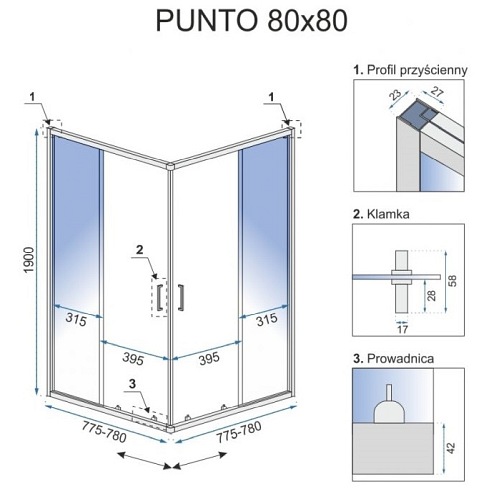 PUNTO 80x80

1

1

1900

2

315

315

395

395

3

775-780

775-780

1. Profil przyścienny

23

27

2. Klamka

58

28

17

3. Prowadnica

42