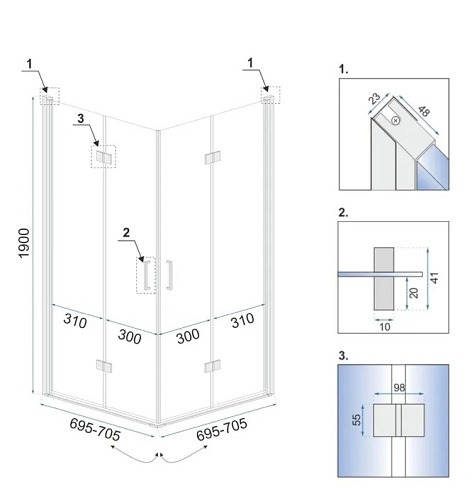 1
1
3
2
1900
310
300
300
310
695-705
695-705

1.
23
48

2.
41
20
10

3.
98
55