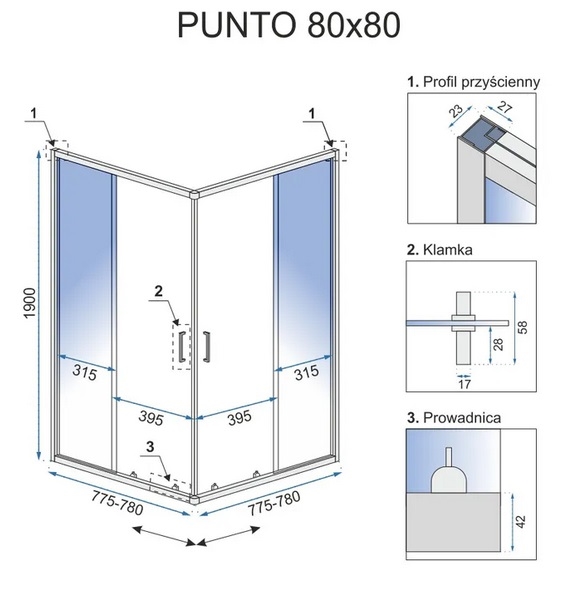 PUNTO 80x80

1

1

1900

2

315

315

395

395

3

775-780

775-780

1. Profil przyścienny

23

27

2. Klamka

58

28

17

3. Prowadnica

42