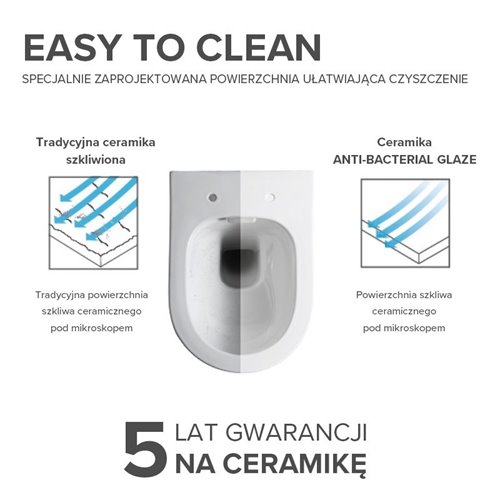 EASY TO CLEAN

SPECJALNIE ZAPROJEKTOWANA POWIERZCHNIA UŁATWIAJĄCA CZYSZCZENIE

Tradycyjna ceramika szkliwiona

Tradycyjna powierzchnia szkliwa ceramicznego pod mikroskopem

Ceramika ANTI-BACTERIAL GLAZE

Powierzchnia szkliwa ceramicznego pod mikroskopem

5 LAT GWARANCJI NA CERAMIKĘ