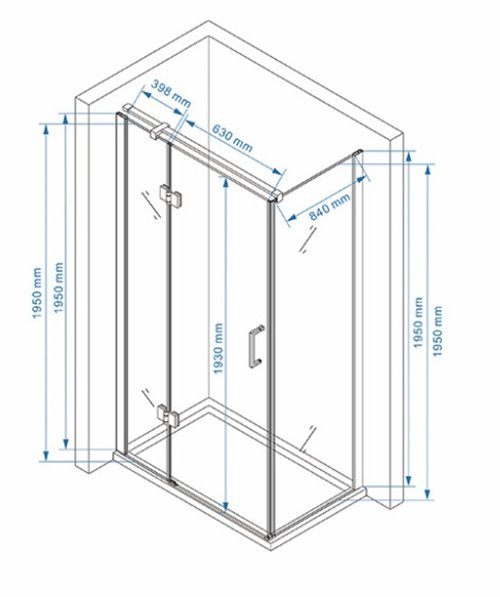 398 mm
630 mm
840 mm
1950 mm
1950 mm
1930 mm
1950 mm
1950 mm