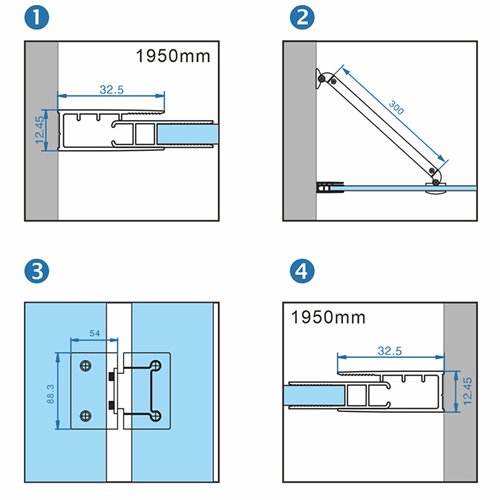 1

1950mm

32.5

12.45

2

300

3

54

88.3

4

1950mm

32.5

12.45