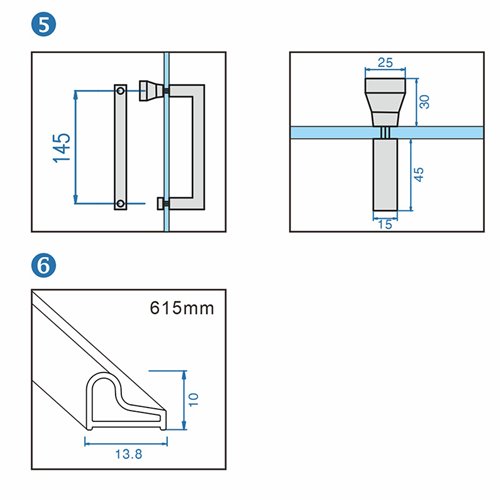 5

145

25

30

45

15

6

615mm

10

13.8