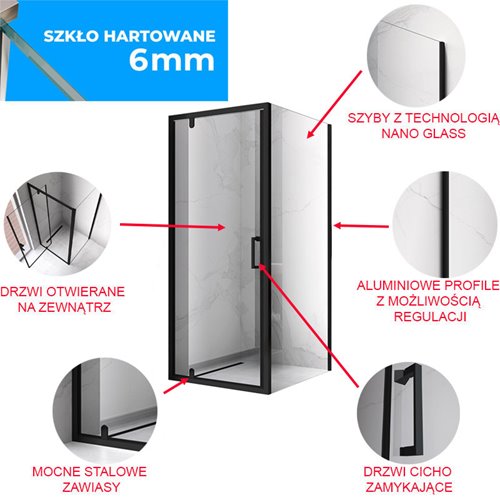 SZKŁO HARTOWANE
6mm

SZYBY Z TECHNOLOGIĄ
NANO GLASS

DRZWI OTWIERANE
NA ZEWNĄTRZ

ALUMINIOWE PROFILE
Z MOŻLIWOŚCIĄ
REGULACJI

MOCNE STALOWE
ZAWIASY

DRZWI CICHO
ZAMYKAJĄCE