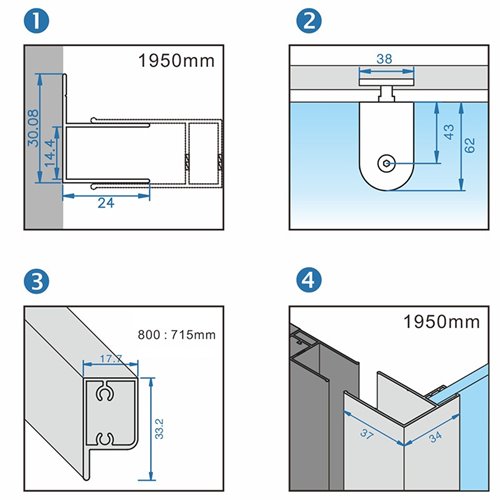 1

1950mm

30.08

14.4

24

2

38

43

62

3

800 : 715mm

17.7

33.2

4

1950mm

37

34