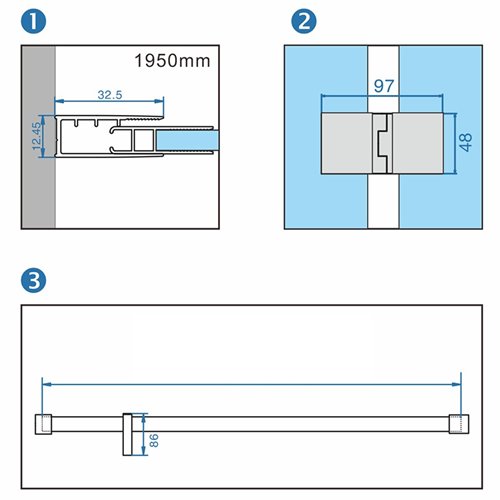 1

1950mm

32.5

12.45

2

97

48

3

86