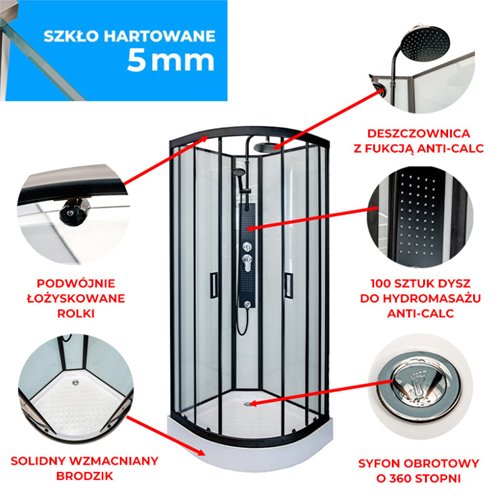 SZKŁO HARTOWANE
5 mm

DESZCZOWNICA
Z FUKCJĄ ANTI-CALC

PODWÓJNIE
ŁOŻYSKOWANE
ROLKI

100 SZTUK DYSZ
DO HYDROMASAŻU
ANTI-CALC

SOLIDNY WZMACNIANY
BRODZIK

SYFON OBROTOWY
O 360 STOPNI