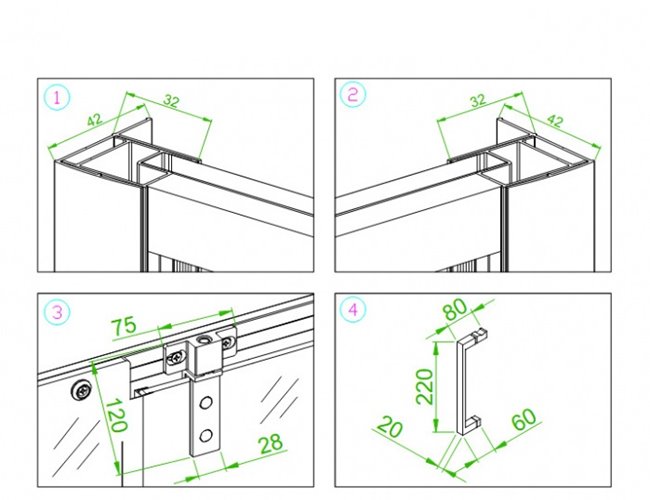 1
42
32

2
32
42

3
75
120
28

4
80
220
20
60