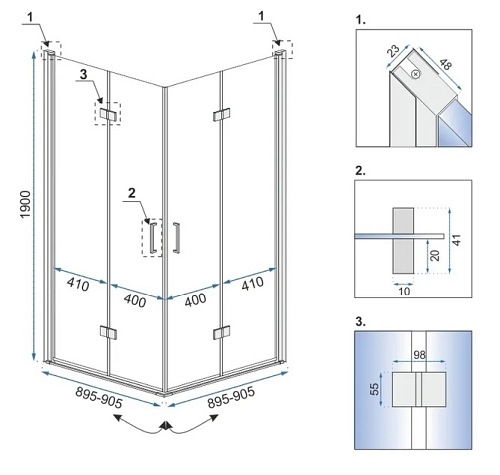 1
1
3
2
1900
410
400
400
410
895-905
895-905

1.
23
48

2.
41
20
10

3.
98
55