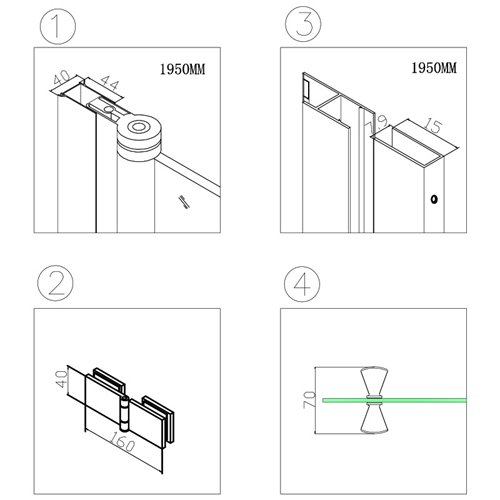 ①

1950MM

40

44

③

1950MM

19

15

②

40

160

④

70