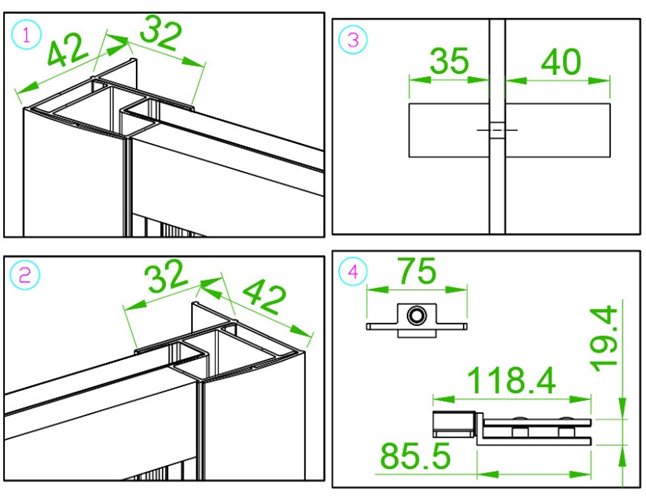 1
42
32

3
35
40

2
32
42

4
75
19.4
118.4
85.5