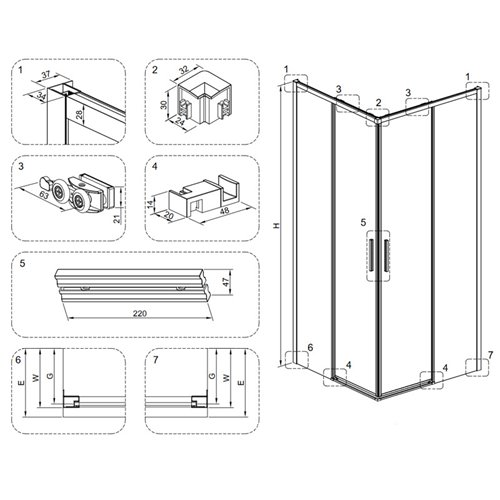 1
37
34
28

2
32
30
24

3
63
21

4
14
20
48

5
47
220

6
E
W
G

7
G
W
E

1
3
2
3
1
H
5
6
4
4
7