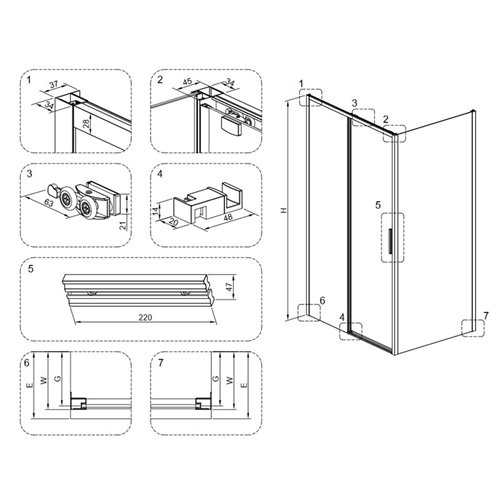 1
37
34
28

2
45
34

3
63
21

4
14
20
48

5
47
220

6
E
W
G

7
G
W
E

1
3
2
H
5
6
4
7