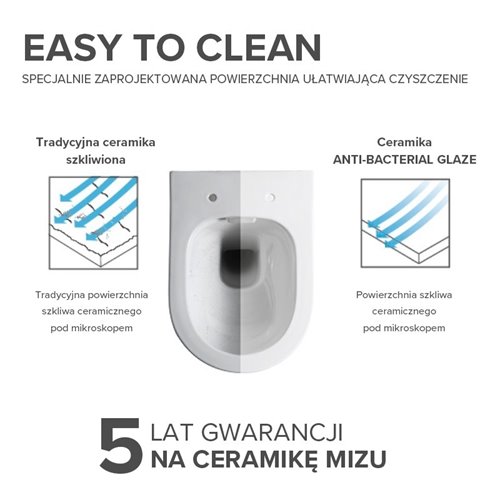 EASY TO CLEAN

SPECJALNIE ZAPROJEKTOWANA POWIERZCHNIA UŁATWIAJĄCA CZYSZCZENIE

Tradycyjna ceramika szkliwiona

Tradycyjna powierzchnia szkliwa ceramicznego pod mikroskopem

Ceramika ANTI-BACTERIAL GLAZE

Powierzchnia szkliwa ceramicznego pod mikroskopem

5 LAT GWARANCJI NA CERAMIKĘ MIZU