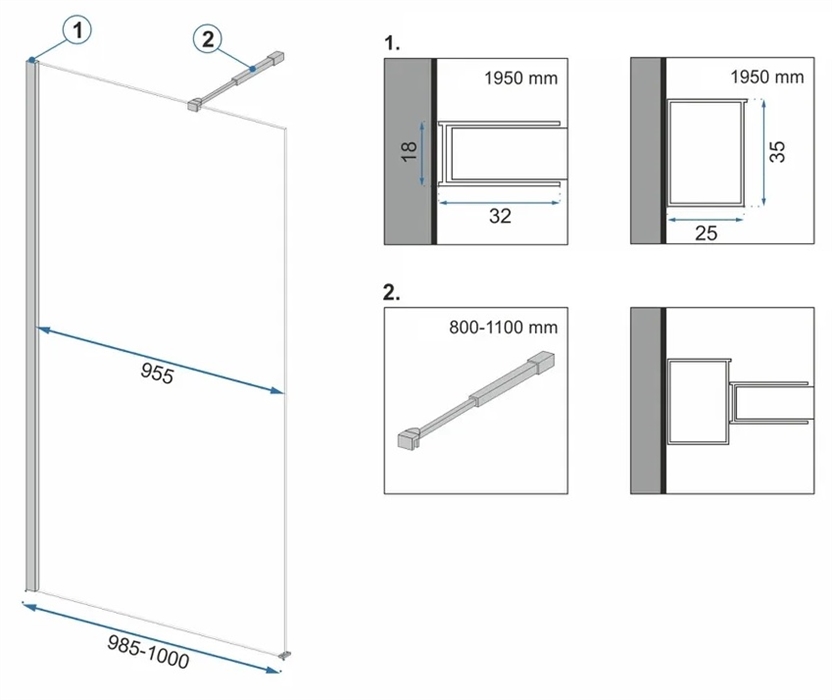 1
2
955
985-1000

1.
1950 mm
18
32

1950 mm
35
25

2.
800-1100 mm