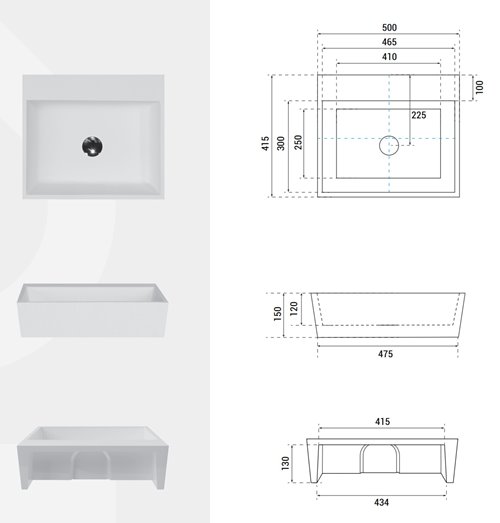 500
465
410
100
225
415
300
250
150
120
475
415
130
434