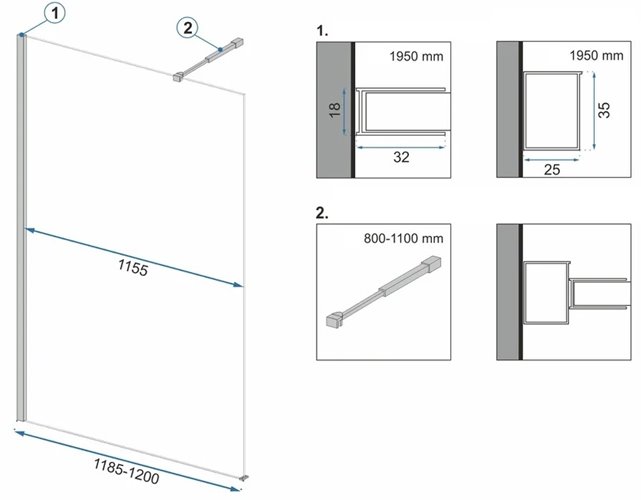 1

2

1155

1185-1200

1.

1950 mm

18

32

1950 mm

35

25

2.

800-1100 mm