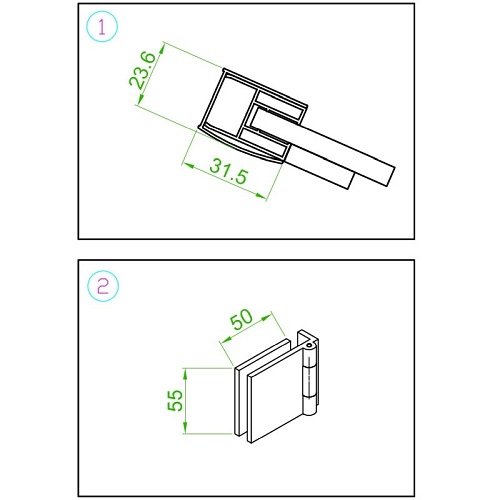 1

23.6

31.5

2

50

55