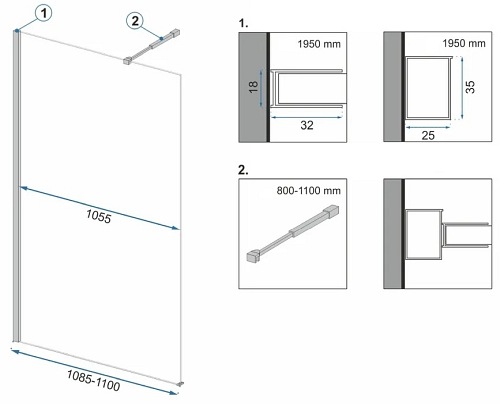 1

2

1055

1085-1100

1.

1950 mm

18

32

1950 mm

35

25

2.

800-1100 mm