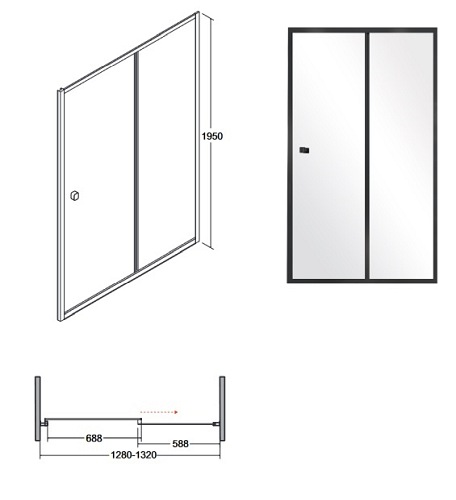 1950

688

588

1280-1320