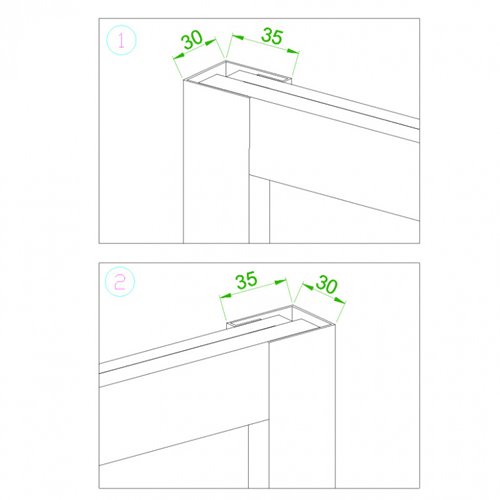 1
30
35

2
35
30