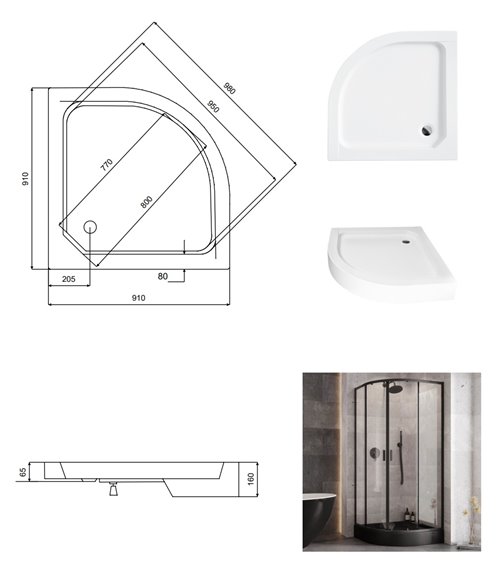 980
950
770
800
910
205
80
910
65
160