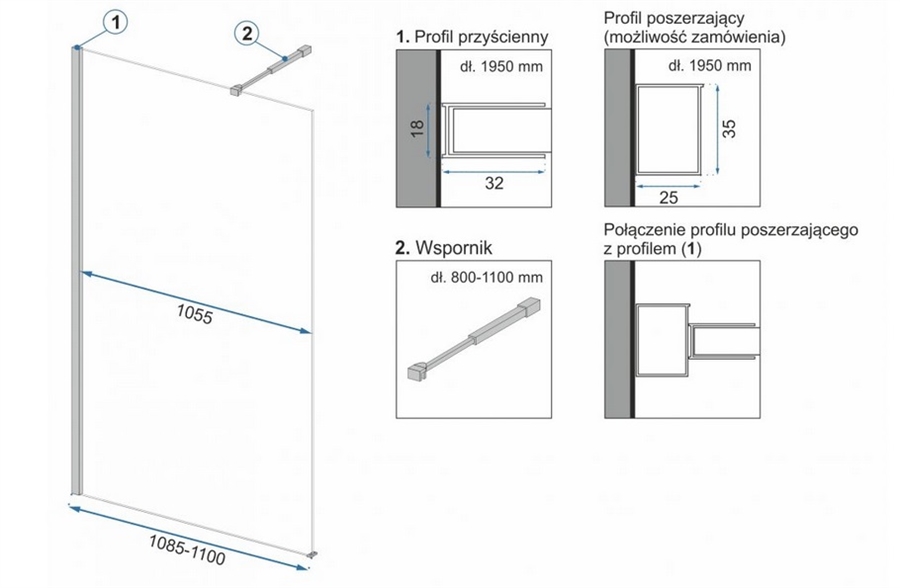 1

2

1055

1085-1100

1. Profil przyścienny

dł. 1950 mm

18

32

Profil poszerzający
(możliwość zamówienia)

dł. 1950 mm

35

25

2. Wspornik

dł. 800-1100 mm

Połączenie profilu poszerzającego z profilem (1)