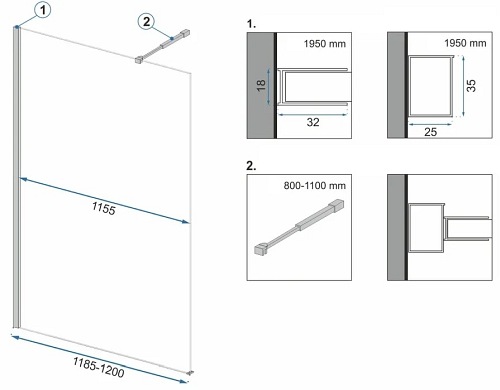 1

2

1155

1185-1200

1.

1950 mm

18

32

1950 mm

35

25

2.

800-1100 mm