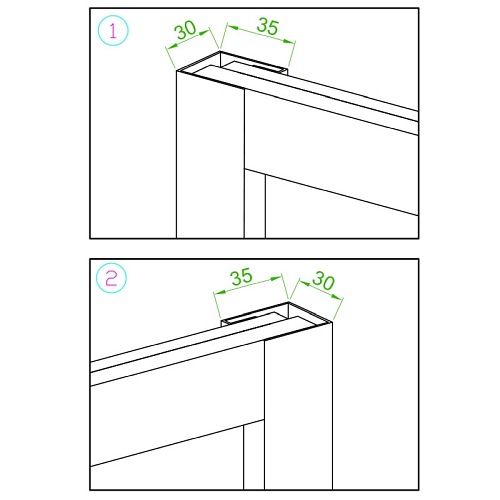 1
30
35

2
35
30