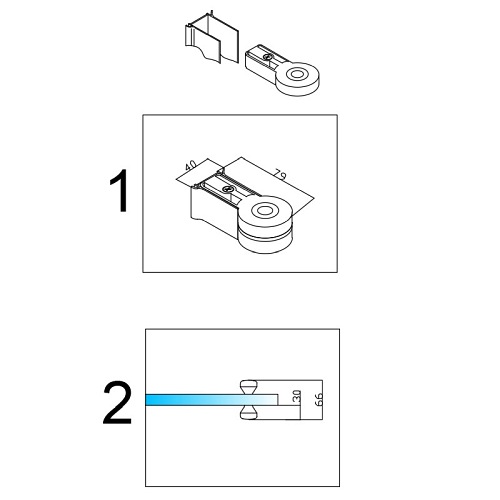 1

40

79

2

30

66