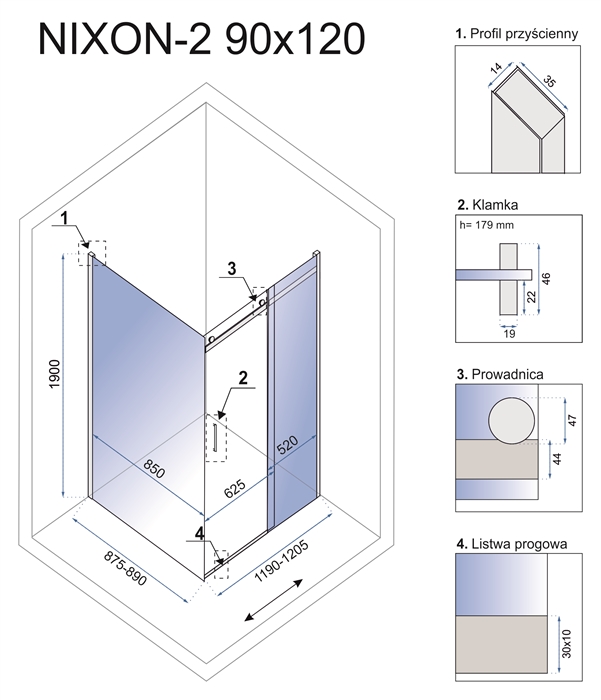 NIXON-2 90x120

1
3
2
4
1900
850
625
520
875-890
1190-1205

1. Profil przyścienny
14
35

2. Klamka
h= 179 mm
46
22
19

3. Prowadnica
47
44

4. Listwa progowa
30x10