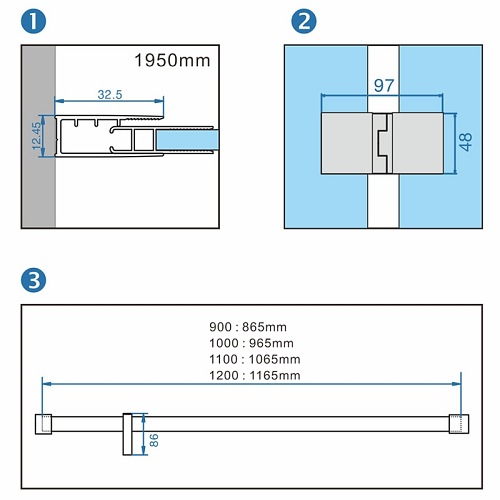 1

1950mm

32.5

12.45

2

97

48

3

900 : 865mm
1000 : 965mm
1100 : 1065mm
1200 : 1165mm

86