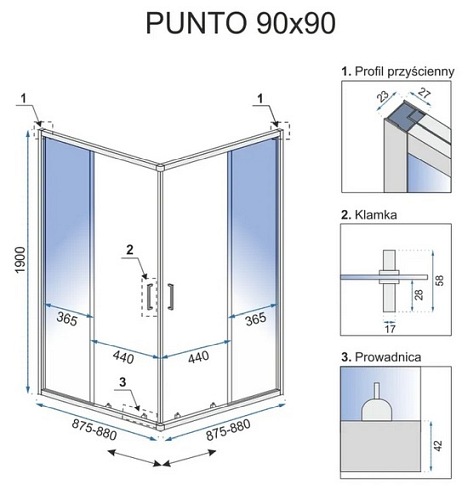 PUNTO 90x90

1

1

1900

2

365

365

440

440

3

875-880

875-880

1. Profil przyścienny

23

27

2. Klamka

58

28

17

3. Prowadnica

42