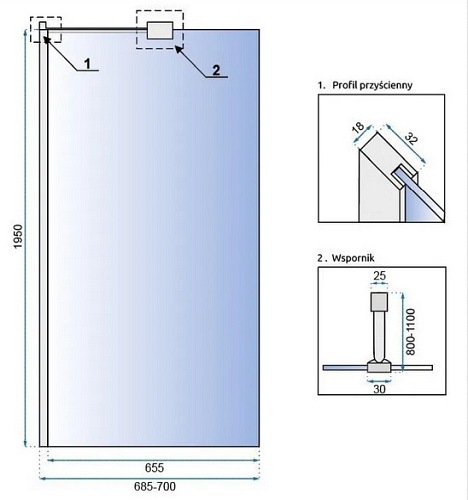 1

2

1950

655

685-700

1. Profil przyścienny

18

32

2 . Wspornik

25

800-1100

30