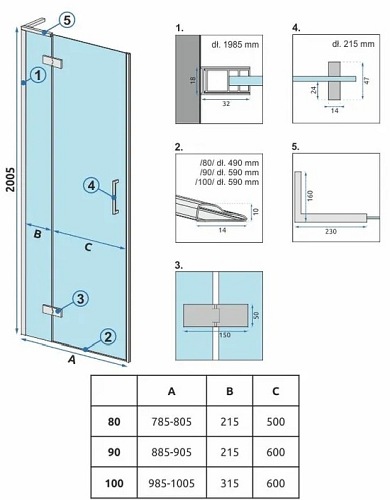 5
1
2005
4
B
C
3
2
A

1.
dł. 1985 mm
18
32

4.
dł. 215 mm
24
47
14

2.
/80/ dł. 490 mm
/90/ dł. 590 mm
/100/ dł. 590 mm
10
14

5.
160
230

3.
50
150

| | A | B | C |
|---|---|---|---|
| 80 | 785-805 | 215 | 500 |
| 90 | 885-905 | 215 | 600 |
| 100 | 985-1005 | 315 | 600 |