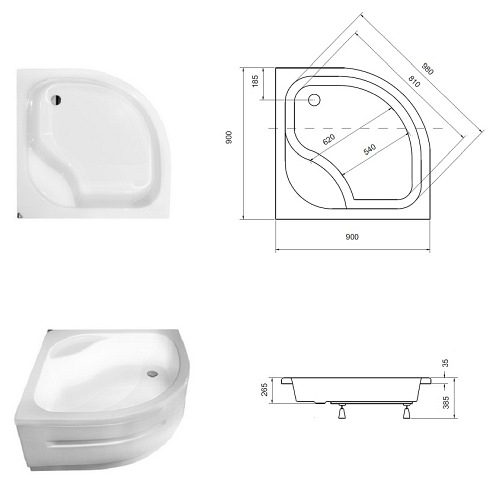 185
900
980
810
620
540
900
35
265
385