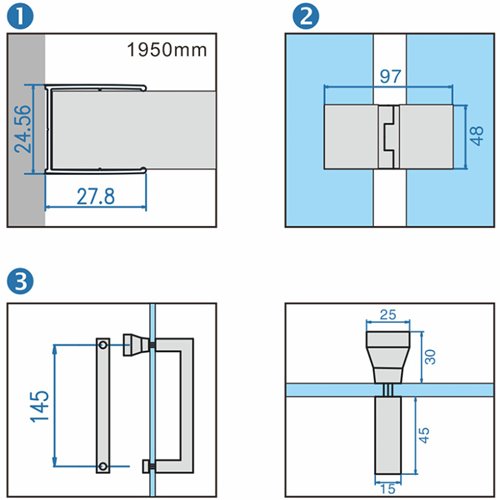 1

1950mm

24.56

27.8

2

97

48

3

145

25

30

45

15