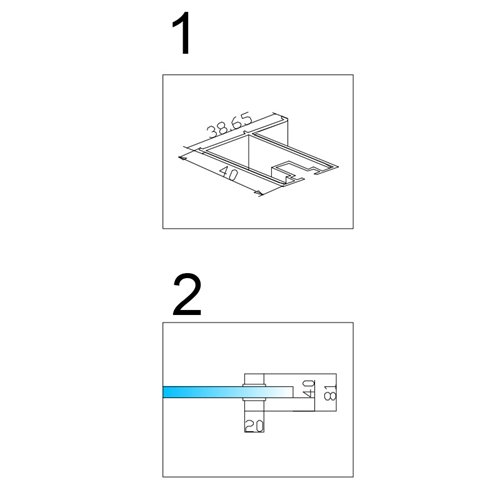 1

38.65

40

2

40

81

20