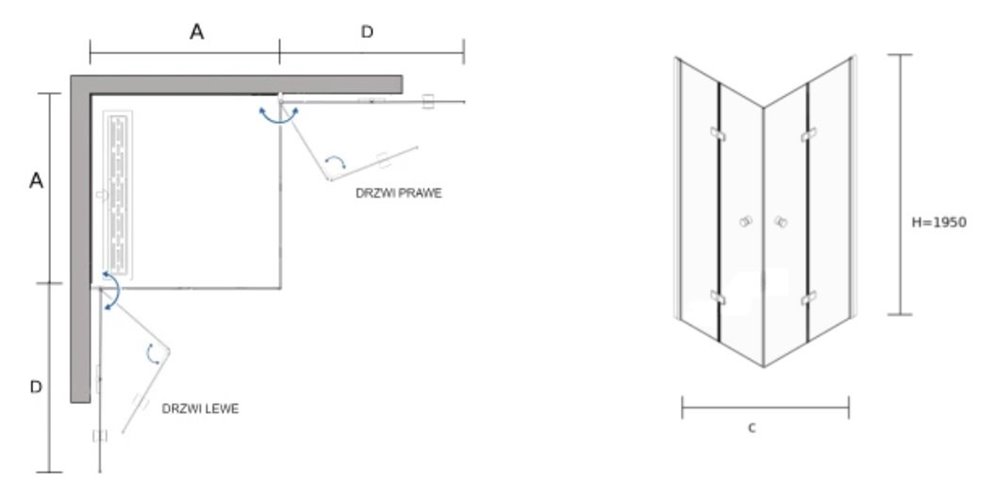 A
D
A
DRZWI PRAWE
D
DRZWI LEWE
H=1950
c