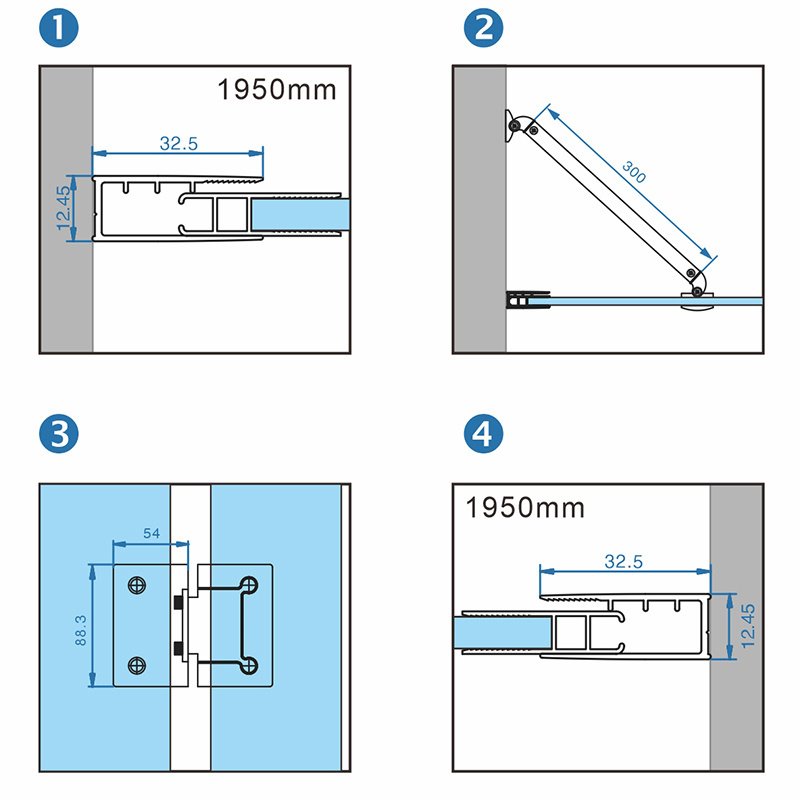 1

1950mm

32.5

12.45

2

300

3

54

88.3

4

1950mm

32.5

12.45