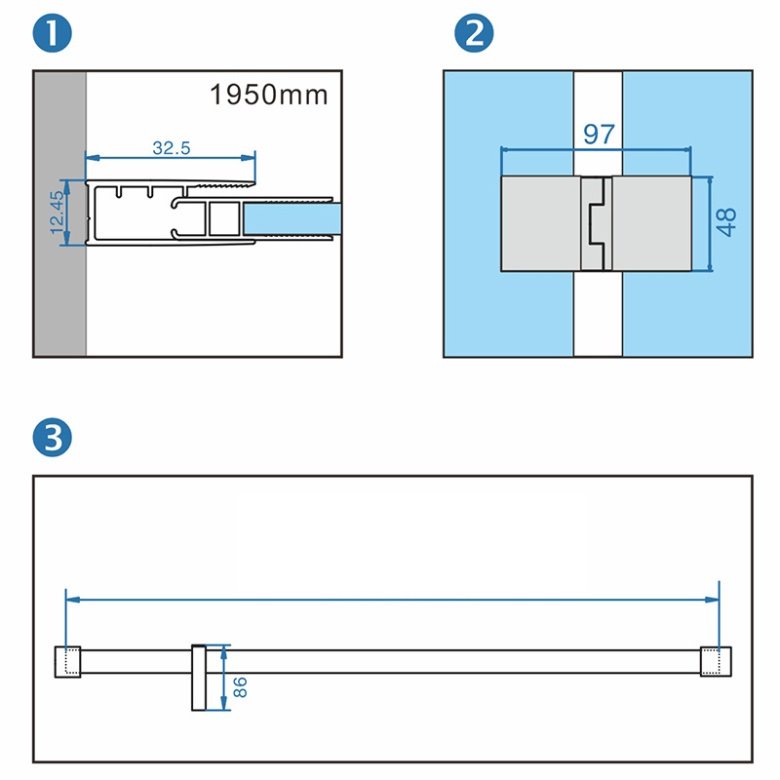 1

1950mm

32.5

12.45

2

97

48

3

86