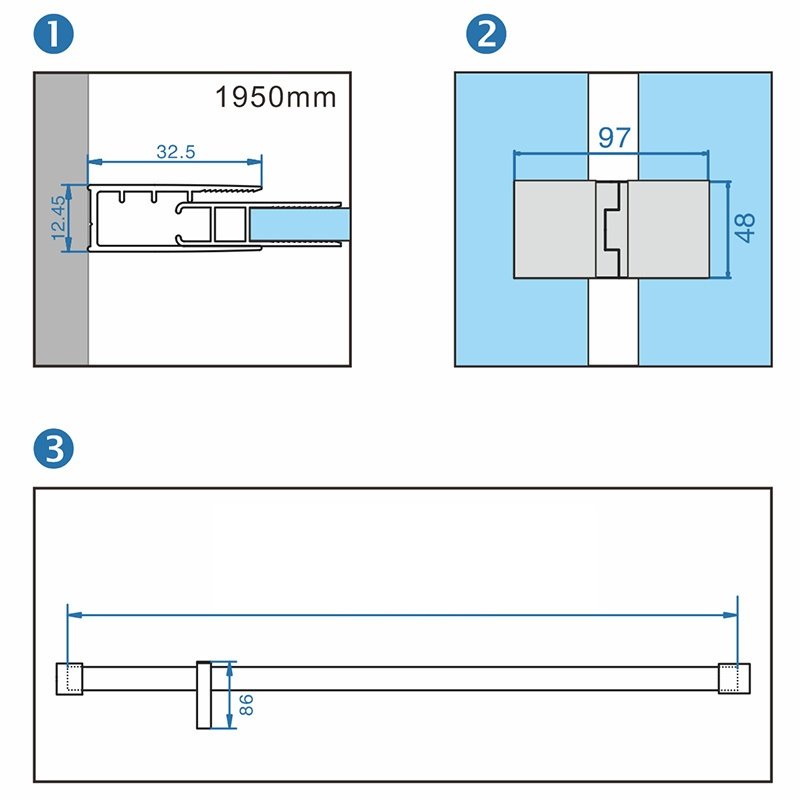 1

1950mm

32.5

12.45

2

97

48

3

86