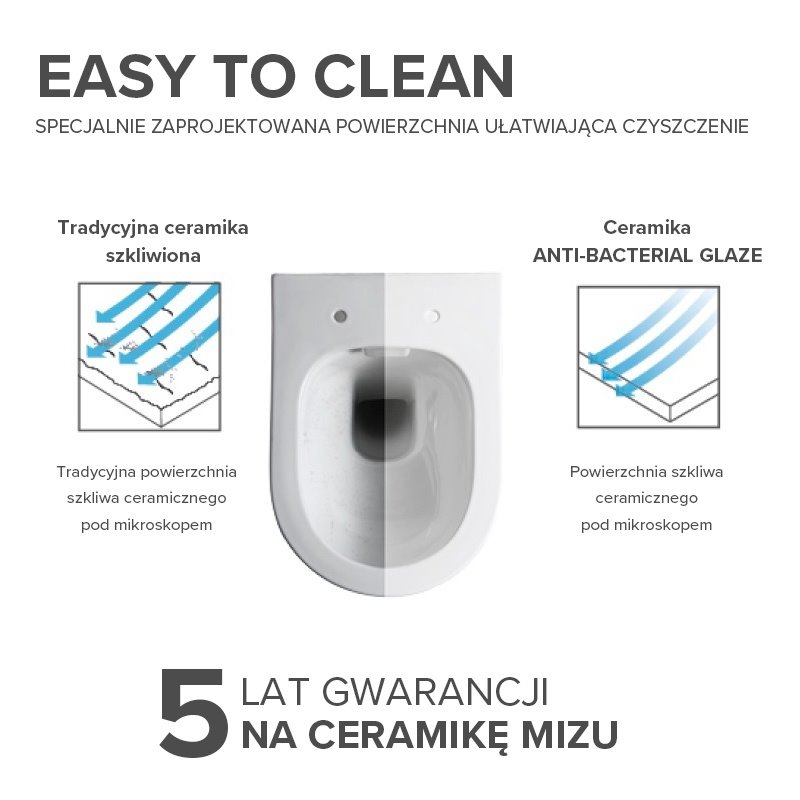 EASY TO CLEAN

SPECJALNIE ZAPROJEKTOWANA POWIERZCHNIA UŁATWIAJĄCA CZYSZCZENIE

Tradycyjna ceramika szkliwiona

Tradycyjna powierzchnia szkliwa ceramicznego pod mikroskopem

Ceramika ANTI-BACTERIAL GLAZE

Powierzchnia szkliwa ceramicznego pod mikroskopem

5 LAT GWARANCJI NA CERAMIKĘ MIZU