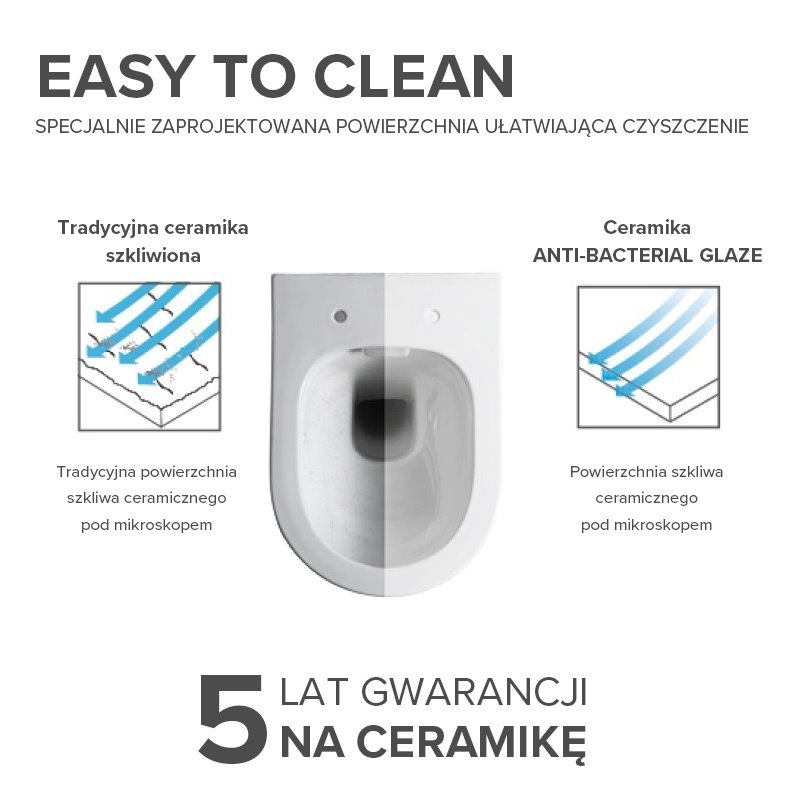 EASY TO CLEAN
SPECJALNIE ZAPROJEKTOWANA POWIERZCHNIA UŁATWIAJĄCA CZYSZCZENIE

Tradycyjna ceramika szkliwiona

Tradycyjna powierzchnia szkliwa ceramicznego pod mikroskopem

Ceramika ANTI-BACTERIAL GLAZE

Powierzchnia szkliwa ceramicznego pod mikroskopem

5 LAT GWARANCJI NA CERAMIKĘ