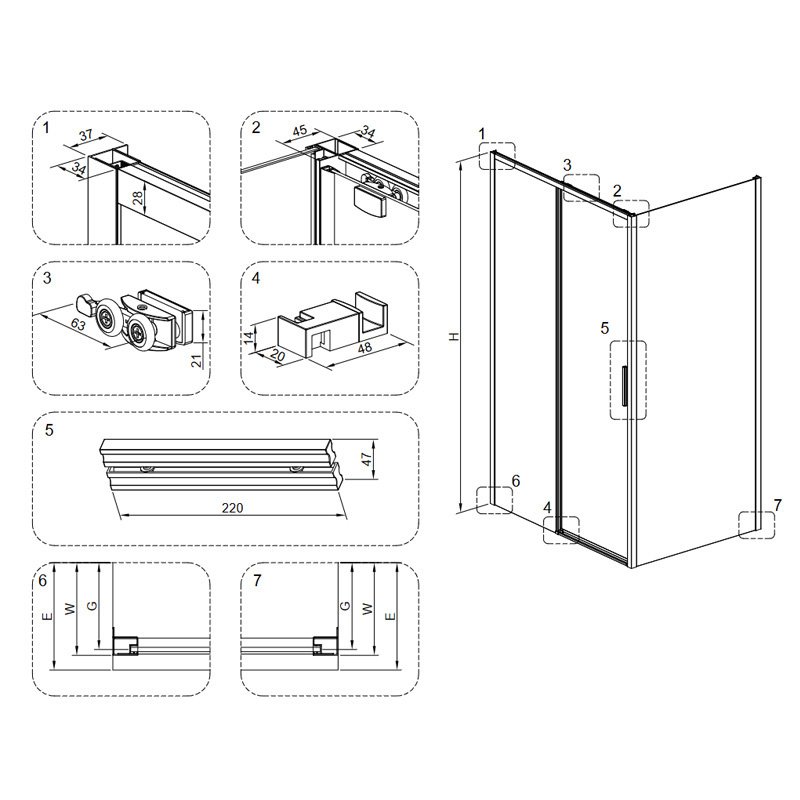 1
37
34
28

2
45
34

3
63
21

4
14
20
48

5
47
220

6
E
W
G

7
G
W
E

1
3
2
H
5
6
4
7