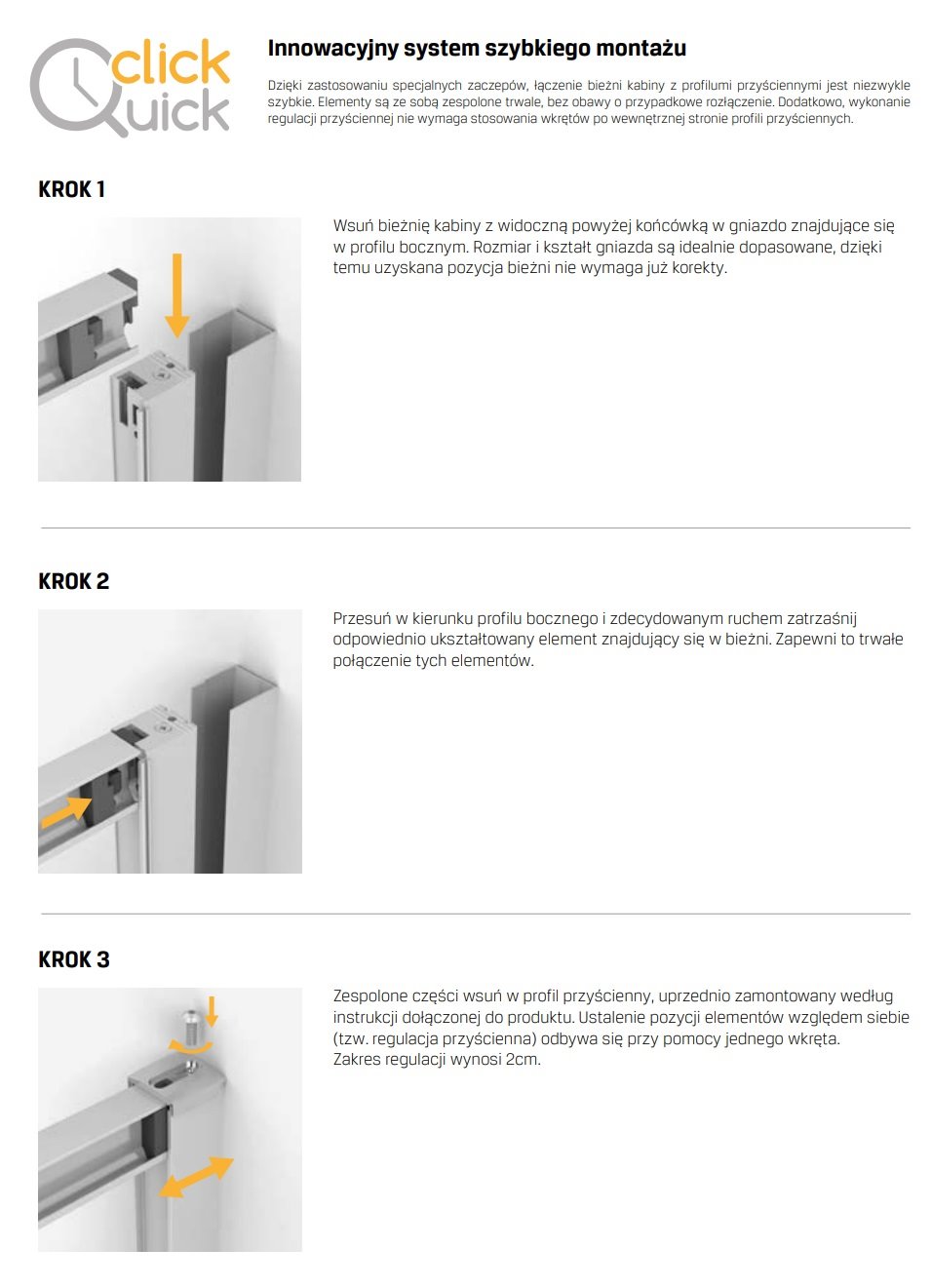 click
Quick

Innowacyjny system szybkiego montażu

Dzięki zastosowaniu specjalnych zaczepów, łączenie bieżni kabiny z profilumi przyściennymi jest niezwykle szybkie. Elementy są ze sobą zespolone trwale, bez obawy o przypadkowe rozłączenie. Dodatkowo, wykonanie regulacji przyściennej nie wymaga stosowania wkrętów po wewnętrznej stronie profili przyściennych.

KROK 1

Wsuń bieżnię kabiny z widoczną powyżej końcówką w gniazdo znajdujące się w profilu bocznym. Rozmiar i kształt gniazda są idealnie dopasowane, dzięki temu uzyskana pozycja bieżni nie wymaga już korekty.

KROK 2

Przesuń w kierunku profilu bocznego i zdecydowanym ruchem zatrzaśnij odpowiednio ukształtowany element znajdujący się w bieżni. Zapewni to trwałe połączenie tych elementów.

KROK 3

Zespolone części wsuń w profil przyścienny, uprzednio zamontowany według instrukcji dołączonej do produktu. Ustalenie pozycji elementów względem siebie (tzw. regulacja przyścienna) odbywa się przy pomocy jednego wkręta.
Zakres regulacji wynosi 2cm.