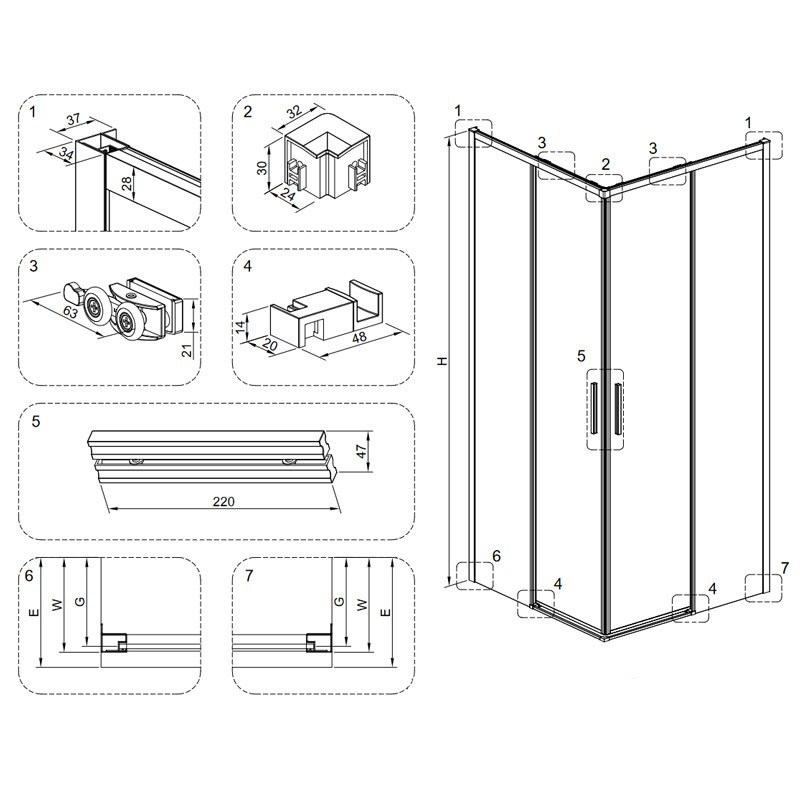 1
37
34
28

2
32
30
24

3
63
21

4
14
20
48

5
47
220

6
E
W
G

7
G
W
E

1
3
2
3
1
H
5
6
4
4
7