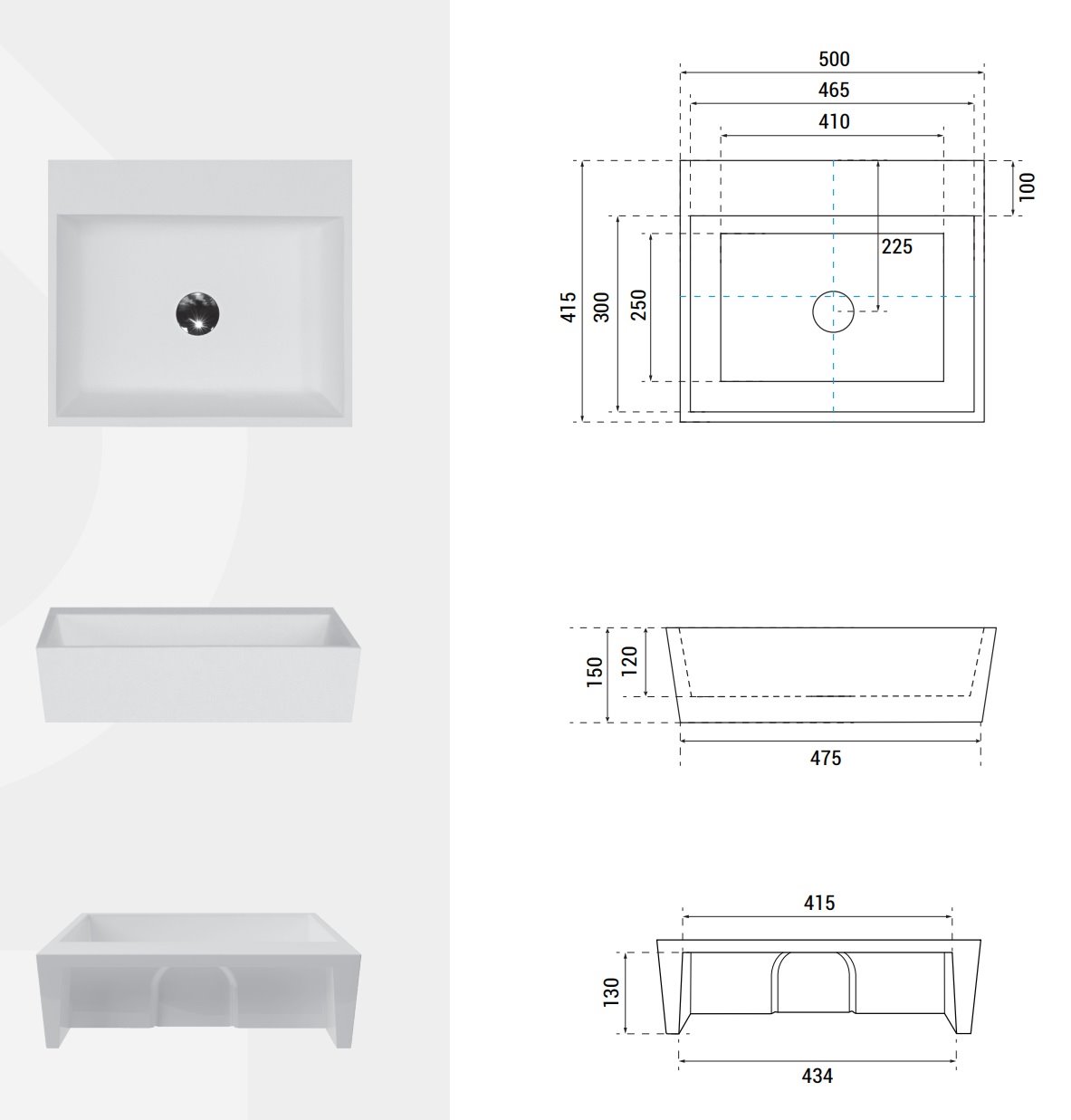 500
465
410
100
225
415
300
250
150
120
475
415
130
434