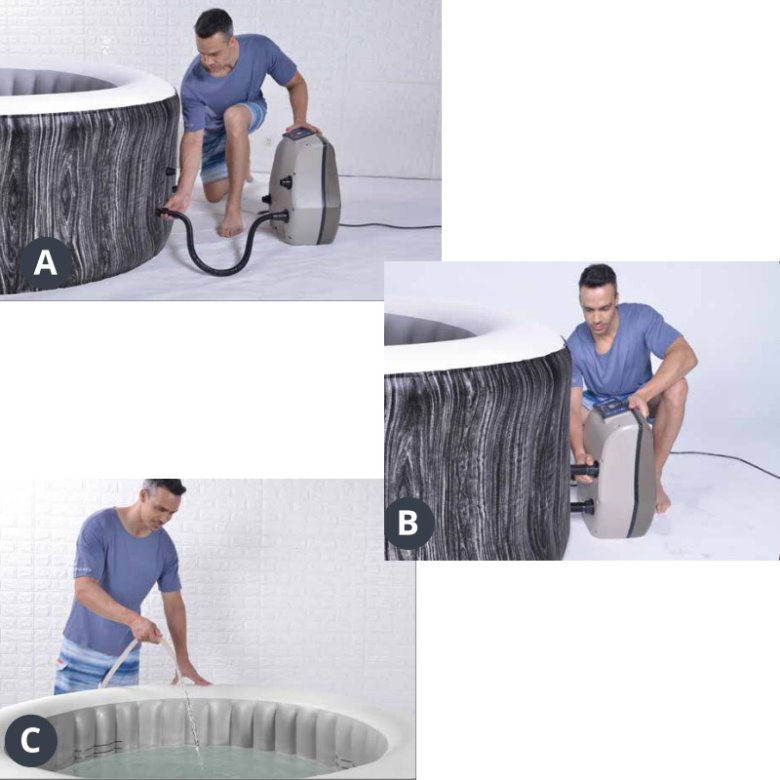 A

B

C